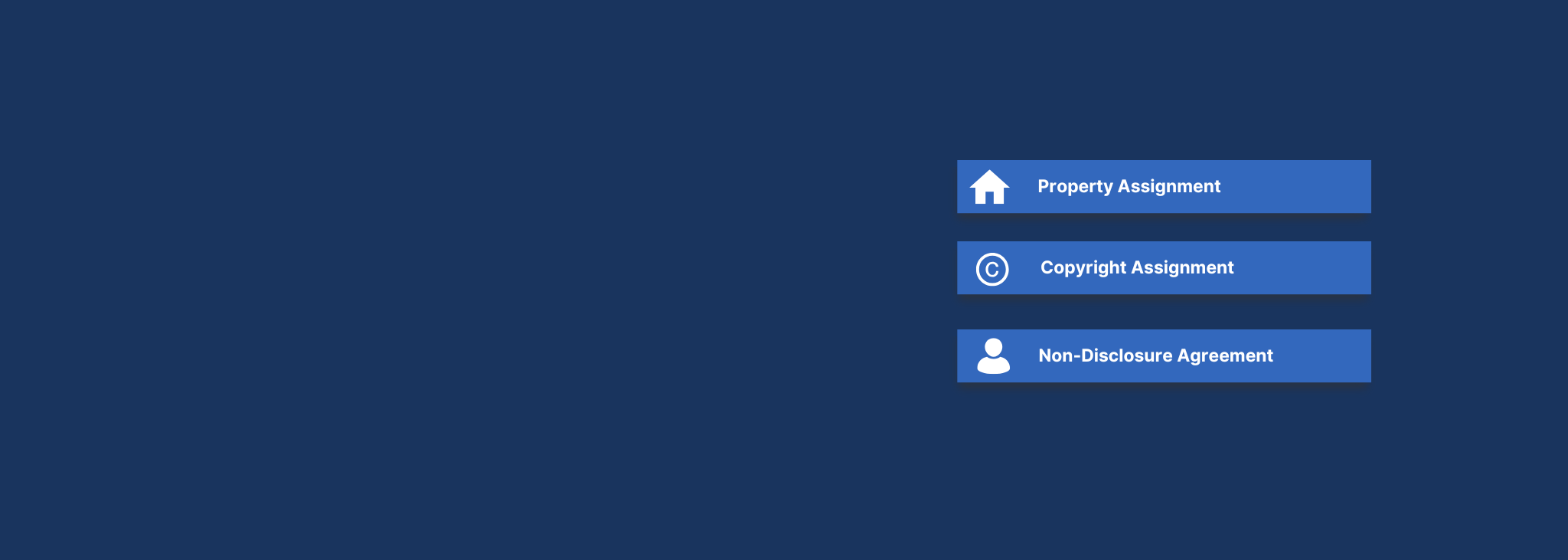 Property Assignment

Copyright Assignment

Non-Disclosure Agreement